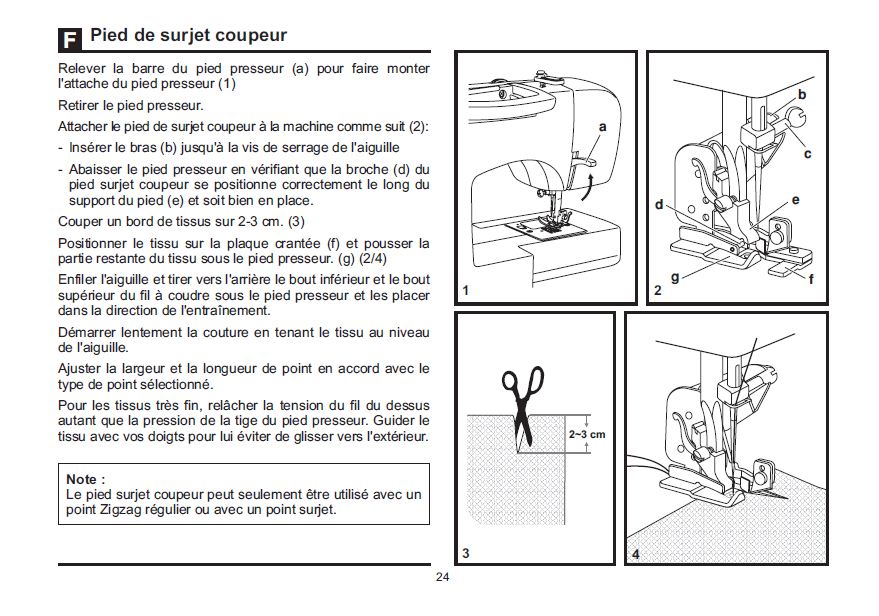 F Pied de surjet coupeur

Relever la barre du pied presseur (a) pour faire monter l'attache du pied presseur (1)

Retirer le pied presseur.

Attacher le pied de surjet coupeur à la machine comme suit (2):

- Insérer le bras (b) jusqu'à la vis de serrage de l'aiguille

- Abaisser le pied presseur en vérifiant que la broche (d) du pied surjet coupeur se positionne correctement le long du support du pied (e) et soit bien en place.

Couper un bord de tissus sur 2-3 cm. (3)

Positionner le tissu sur la plaque crantée (f) et pousser la partie restante du tissu sous le pied presseur. (g) (2/4)

Enfiler l'aiguille et tirer vers l'arrière le bout inférieur et le bout supérieur du fil à coudre sous le pied presseur et les placer dans la direction de l'entraînement.

Démarrer lentement la couture en tenant le tissu au niveau de l'aiguille.

Ajuster la largeur et la longueur de point en accord avec le type de point sélectionné.

Pour les tissus très fin, relâcher la tension du fil du dessus autant que la pression de la tige du pied presseur. Guider le tissu avec vos doigts pour lui éviter de glisser vers l'extérieur.

Note :
Le pied surjet coupeur peut seulement être utilisé avec un point Zigzag régulier ou avec un point surjet.

a
1
b
c
d
e
g
f
2
2~3 cm
3
4

24